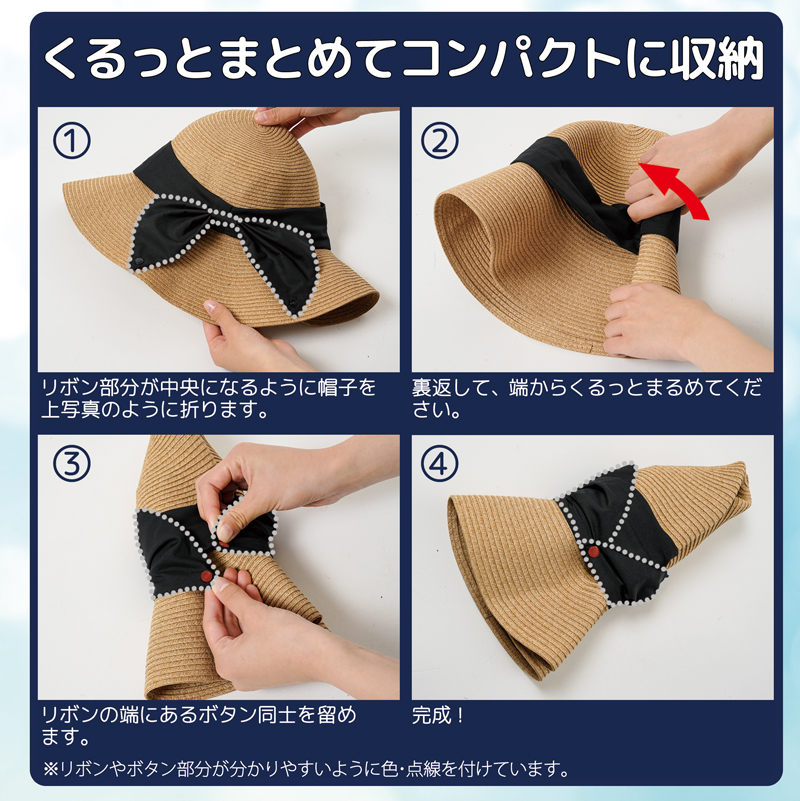 くるっとまとめてコンパクトに収納

①

リボン部分が中央になるように帽子を上写真のように折ります。

②

裏返して、端からくるっとまるめてください。

③

リボンの端にあるボタン同士を留めます。

④

完成！

※リボンやボタン部分が分かりやすいように色・点線を付けています。