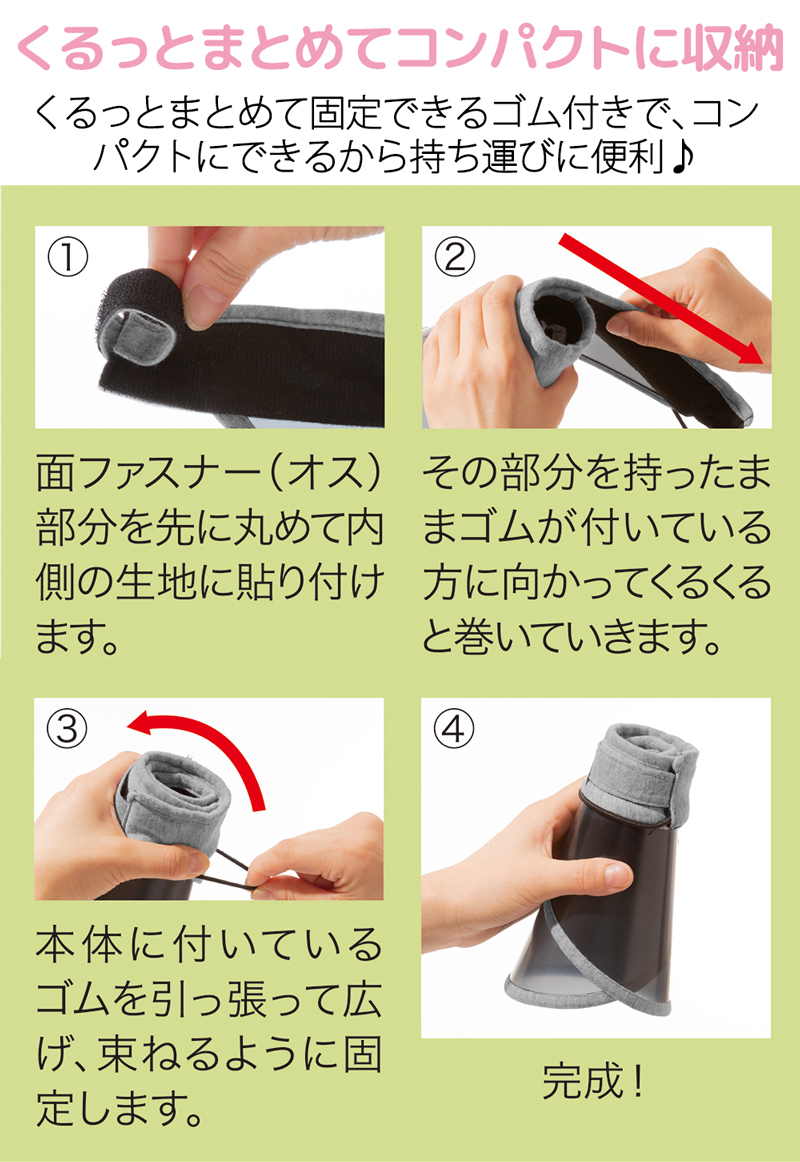 くるっとまとめてコンパクトに収納

くるっとまとめて固定できるゴム付きで、コンパクトにできるから持ち運びに便利♪

①

面ファスナー（オス）部分を先に丸めて内側の生地に貼り付けます。

②

その部分を持ったままゴムが付いている方に向かってくるくると巻いていきます。

③

本体に付いているゴムを引っ張って広げ、束ねるように固定します。

④

完成！